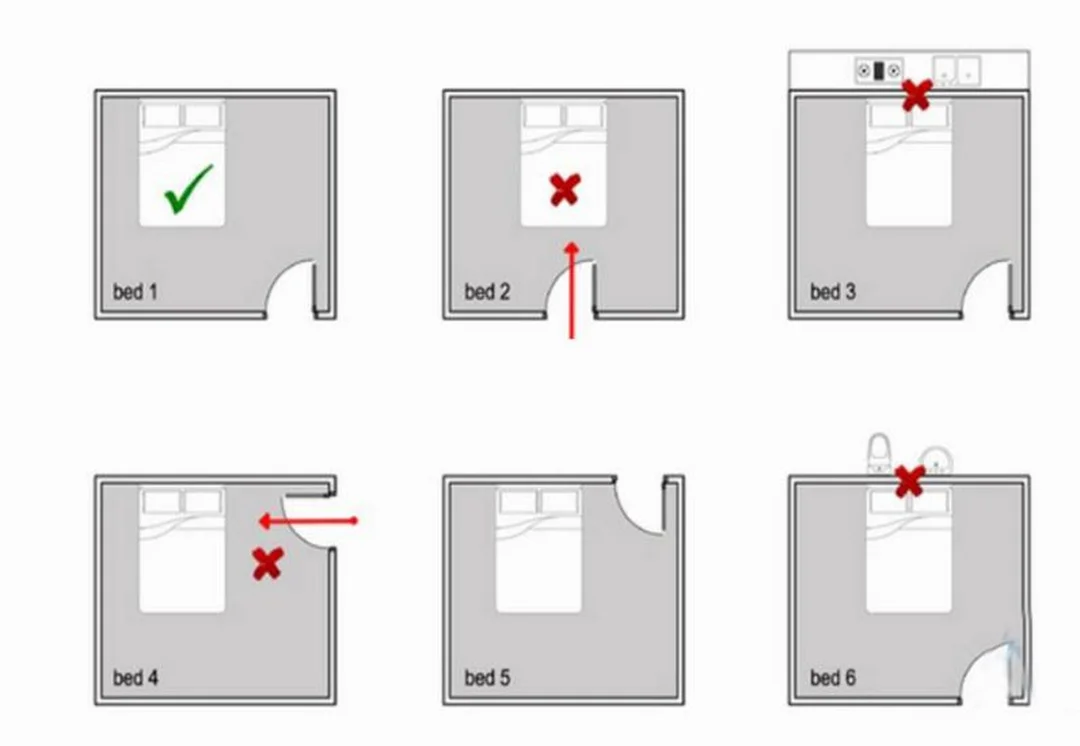 bed 1

bed 2

bed 3

bed 4

bed 5

bed 6